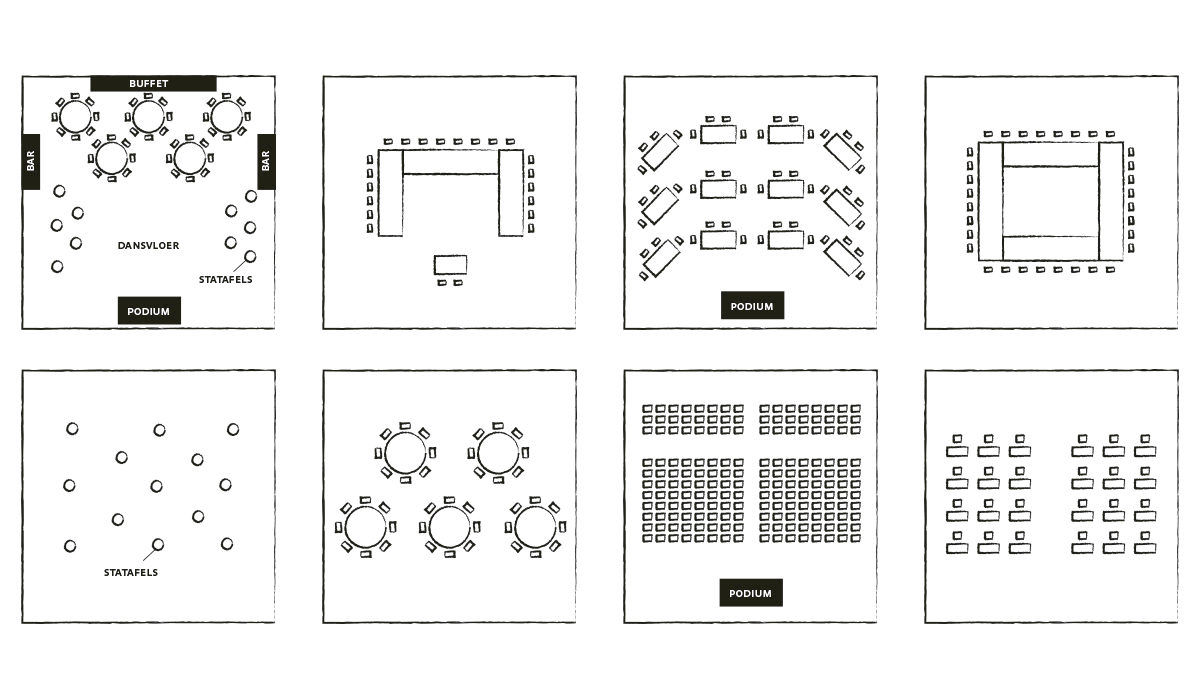 BUFFET
BAR
BAR
DANSVLOER
STATAFELS
PODIUM

PODIUM

STATAFELS

PODIUM